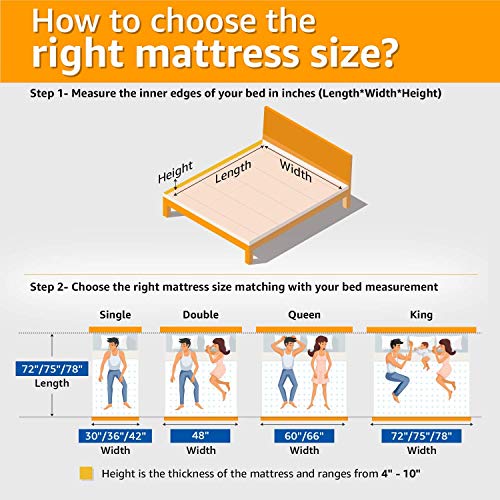 How to choose the right mattress size?

Step 1- Measure the inner edges of your bed in inches (Length*Width*Height)

Height
Length
Width

Step 2- Choose the right mattress size matching with your bed measurement

Single
Double
Queen
King

72"/75"/78"
Length

30"/36"/42"
Width

48"
Width

60"/66"
Width

72"/75"/78"
Width

Height is the thickness of the mattress and ranges from 4" - 10"